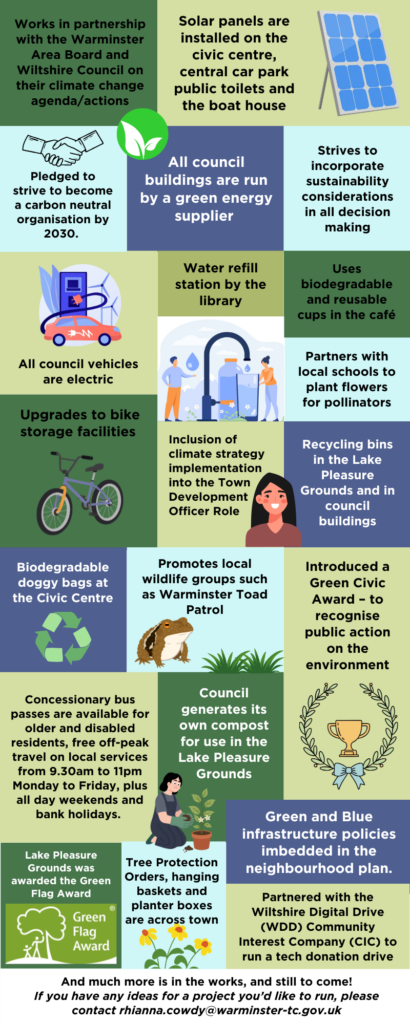 Works in partnership with the Warminster Area Board and Wiltshire Council on their climate change agenda/actions

Solar panels are installed on the civic centre, central car park public toilets and the boat house

Pledged to strive to become a carbon neutral organisation by 2030.

All council buildings are run by a green energy supplier

Strives to incorporate sustainability considerations in all decision making

Water refill station by the library

Uses biodegradable and reusable cups in the café

All council vehicles are electric

Partners with local schools to plant flowers for pollinators

Upgrades to bike storage facilities

Inclusion of climate strategy implementation into the Town Development Officer Role

Recycling bins in the Lake Pleasure Grounds and in council buildings

Biodegradable doggy bags at the Civic Centre

Promotes local wildlife groups such as Warminster Toad Patrol

Introduced a Green Civic Award – to recognise public action on the environment

Concessionary bus passes are available for older and disabled residents, free off-peak travel on local services from 9.30am to 11pm Monday to Friday, plus all day weekends and bank holidays.

Council generates its own compost for use in the Lake Pleasure Grounds

Green and Blue infrastructure policies imbedded in the neighbourhood plan.

Lake Pleasure Grounds was awarded the Green Flag Award

Green Flag Award

Tree Protection Orders, hanging baskets and planter boxes are across town

Partnered with the Wiltshire Digital Drive (WDD) Community Interest Company (CIC) to run a tech donation drive

And much more is in the works, and still to come!
If you have any ideas for a project you'd like to run, please contact rhianna.cowdy@warminster-tc.gov.uk